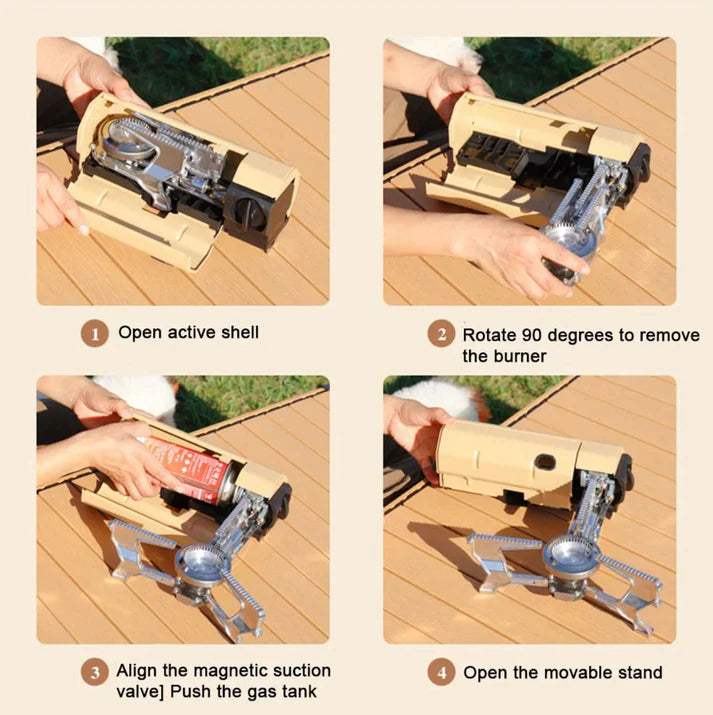 1 Open active shell

2 Rotate 90 degrees to remove the burner

3 Align the magnetic suction valve] Push the gas tank

4 Open the movable stand